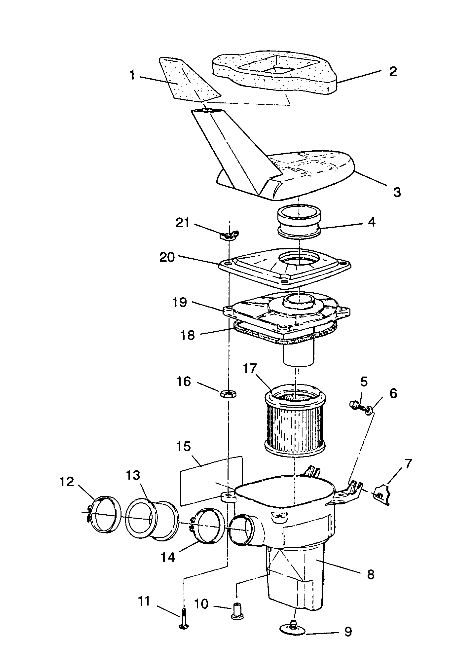 1
2
3
21
4
20
19
18
17
16
5
6
15
7
12
13
14
8
11
10
9